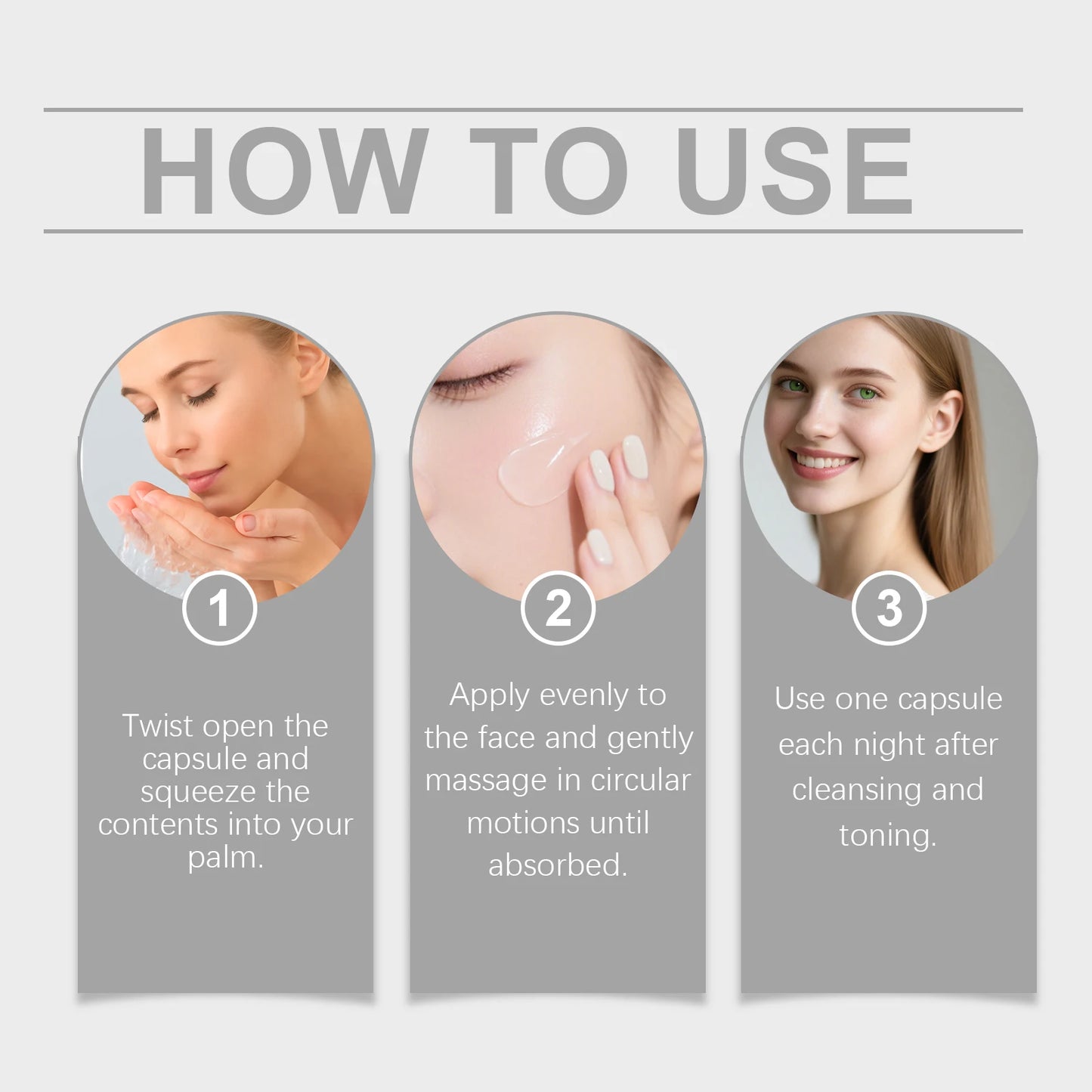 HOW TO USE

1

Twist open the capsule and squeeze the contents into your palm.

2

Apply evenly to the face and gently massage in circular motions until absorbed.

3

Use one capsule each night after cleansing and toning.