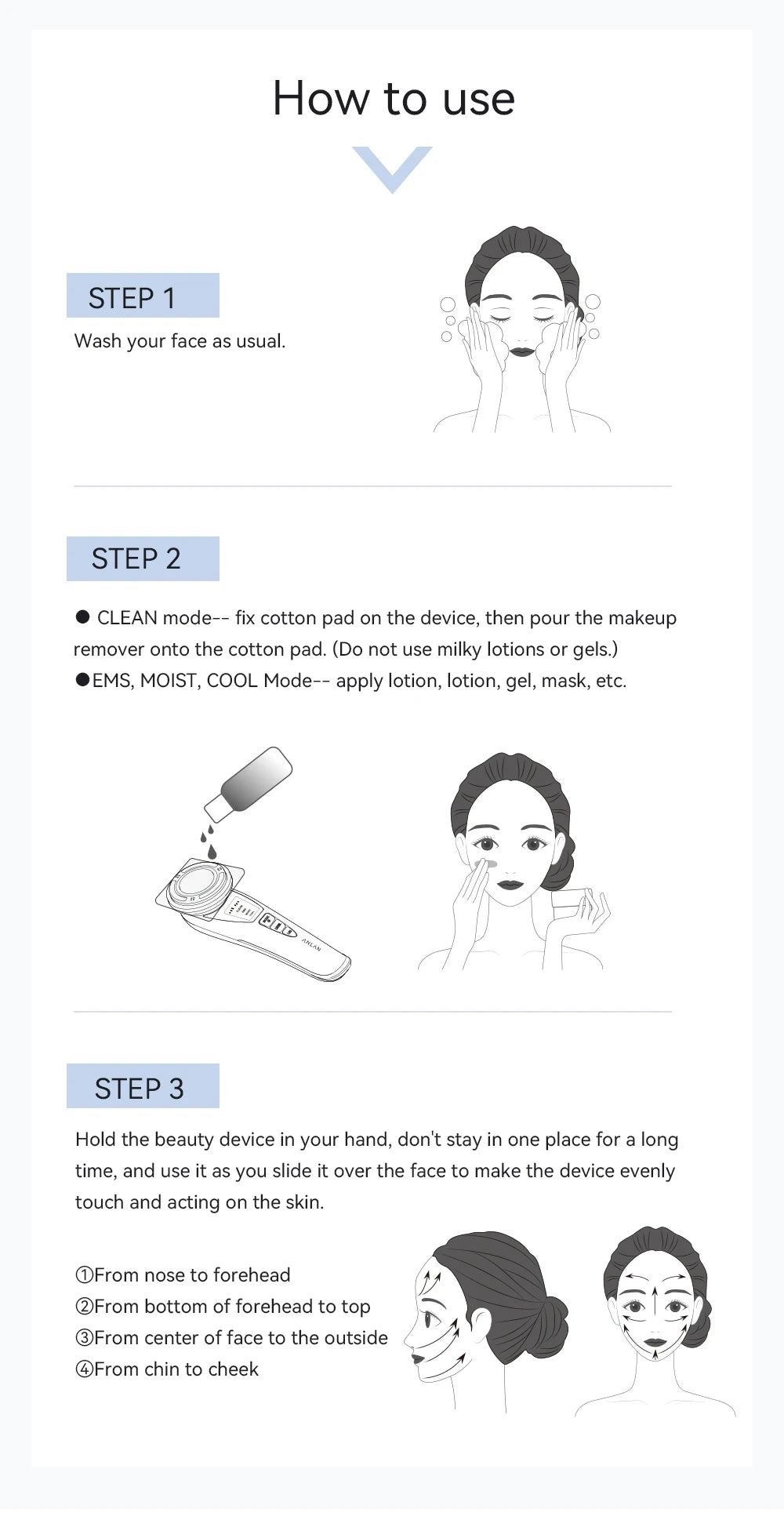 How to use

STEP 1

Wash your face as usual.

STEP 2

● CLEAN mode-- fix cotton pad on the device, then pour the makeup remover onto the cotton pad. (Do not use milky lotions or gels.)
●EMS, MOIST, COOL Mode-- apply lotion, lotion, gel, mask, etc.

ANLAN

STEP 3

Hold the beauty device in your hand, don't stay in one place for a long time, and use it as you slide it over the face to make the device evenly touch and acting on the skin.

①From nose to forehead
②From bottom of forehead to top
③From center of face to the outside
④From chin to cheek