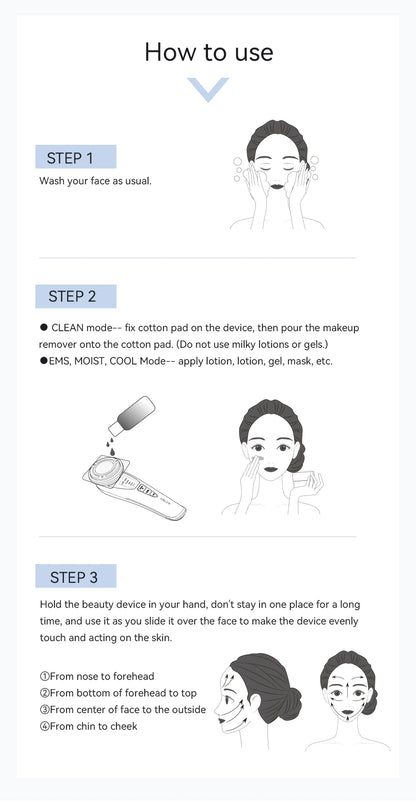 How to use

STEP 1

Wash your face as usual.

STEP 2

● CLEAN mode-- fix cotton pad on the device, then pour the makeup remover onto the cotton pad. (Do not use milky lotions or gels.)
●EMS, MOIST, COOL Mode-- apply lotion, lotion, gel, mask, etc.

STEP 3

Hold the beauty device in your hand, don't stay in one place for a long time, and use it as you slide it over the face to make the device evenly touch and acting on the skin.

①From nose to forehead
②From bottom of forehead to top
③From center of face to the outside
④From chin to cheek