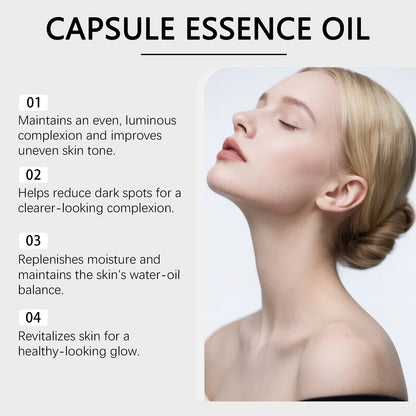 CAPSULE ESSENCE OIL

01
Maintains an even, luminous complexion and improves uneven skin tone.

02
Helps reduce dark spots for a clearer-looking complexion.

03
Replenishes moisture and maintains the skin's water-oil balance.

04
Revitalizes skin for a healthy-looking glow.